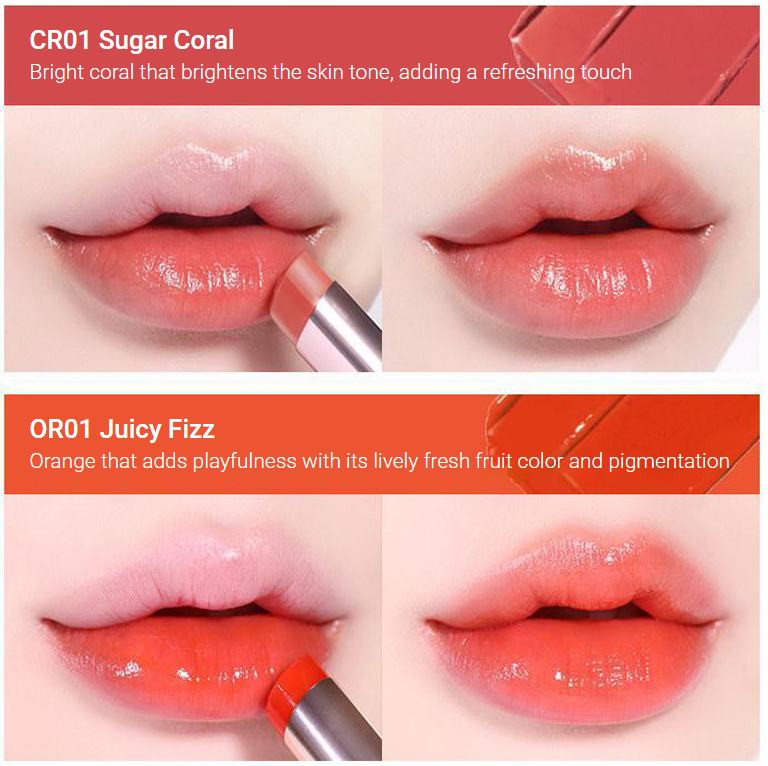 CR01 Sugar Coral
Bright coral that brightens the skin tone, adding a refreshing touch

OR01 Juicy Fizz
Orange that adds playfulness with its lively fresh fruit color and pigmentation